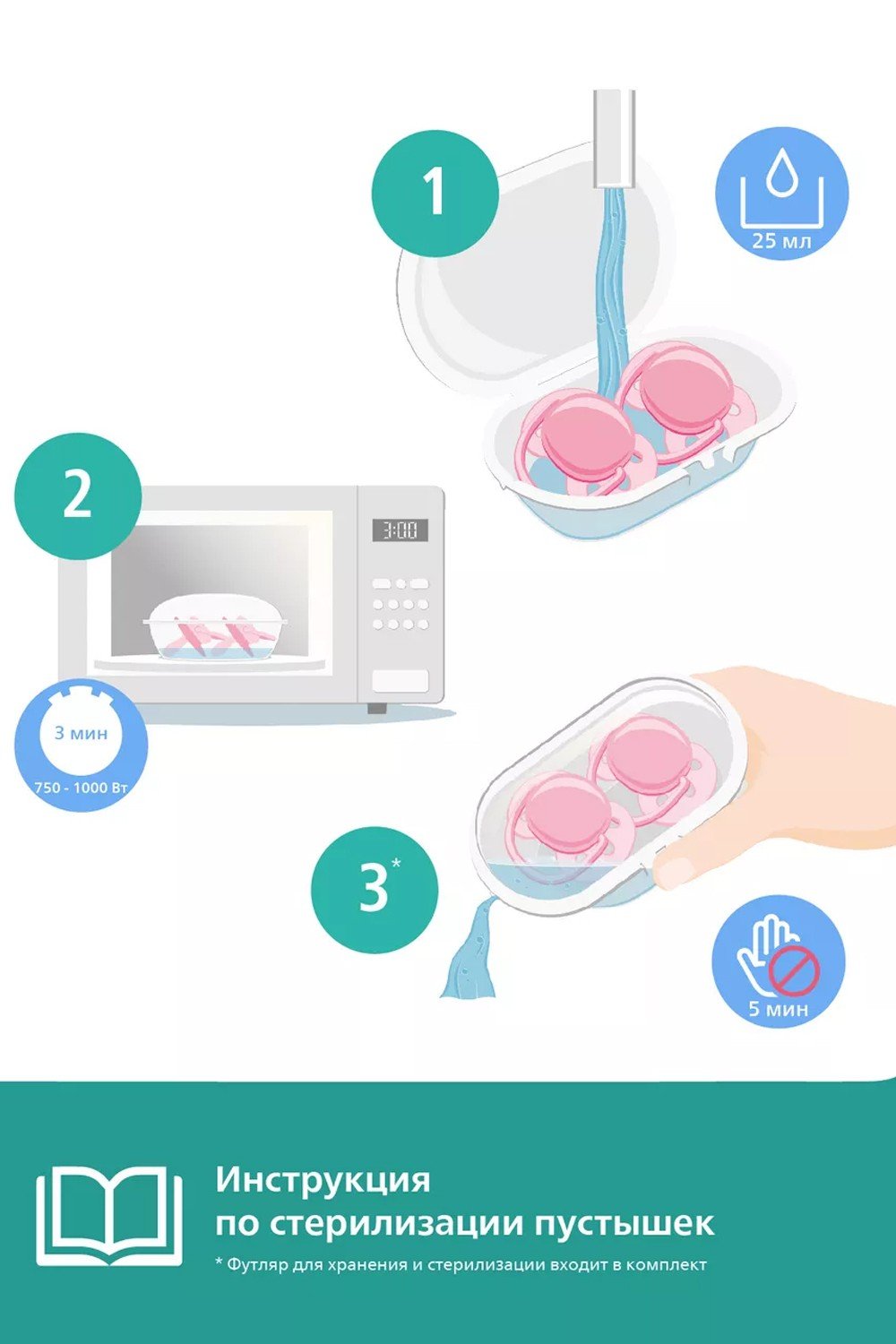 1

25 мл

2

3:00

3 мин

750 - 1000 Вт

3*

5 мин

Инструкция
по стерилизации пустышек

* Футляр для хранения и стерилизации входит в комплект