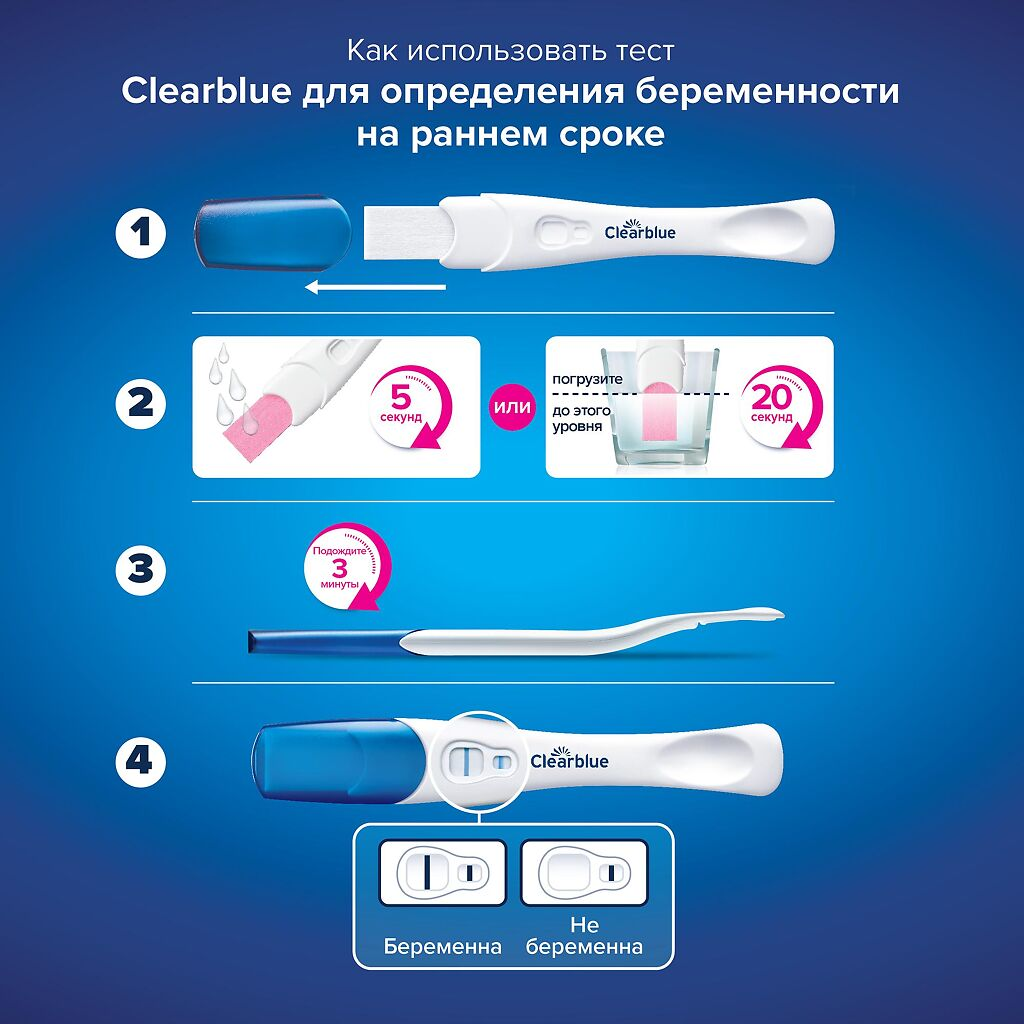 Как использовать тест
Clearblue для определения беременности на раннем сроке

1

Clearblue

2

5 секунд

или

погрузите до этого уровня

20 секунд

3

Подождите 3 минуты

4

Clearblue

Беременна

Не беременна